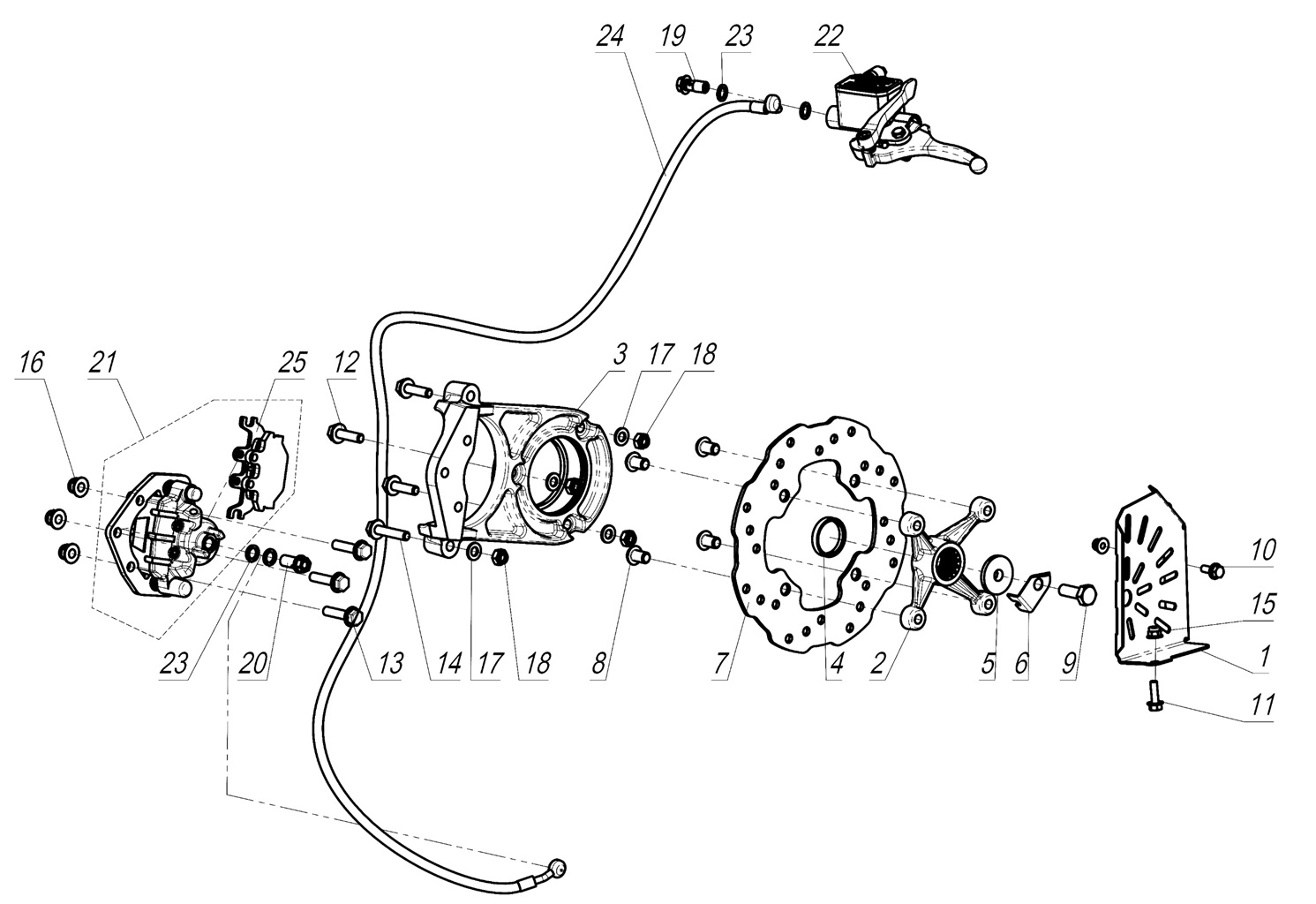 24
19
23
22
16
21
25
12
3
17
18
10
15
1
11
23
20
13
14
17
18
8
7
4
2
5
6
9