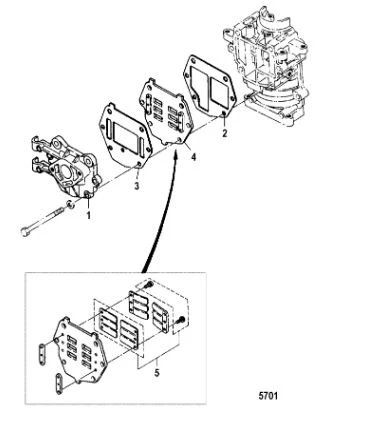 2
4
3
1
5
5701